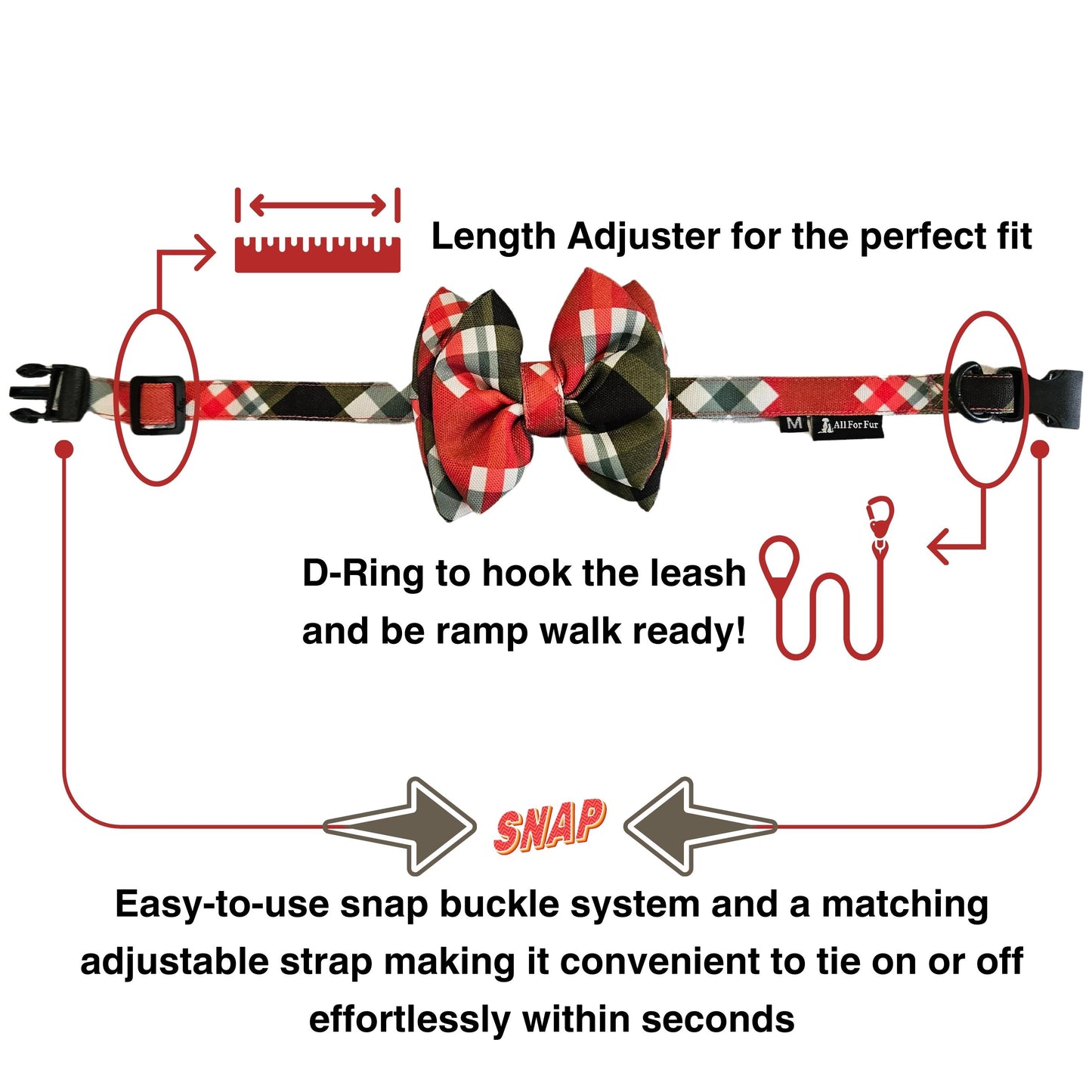 Length Adjuster for the perfect fit

M

All For Fur

D-Ring to hook the leash and be ramp walk ready!

SNAP

Easy-to-use snap buckle system and a matching adjustable strap making it convenient to tie on or off effortlessly within seconds