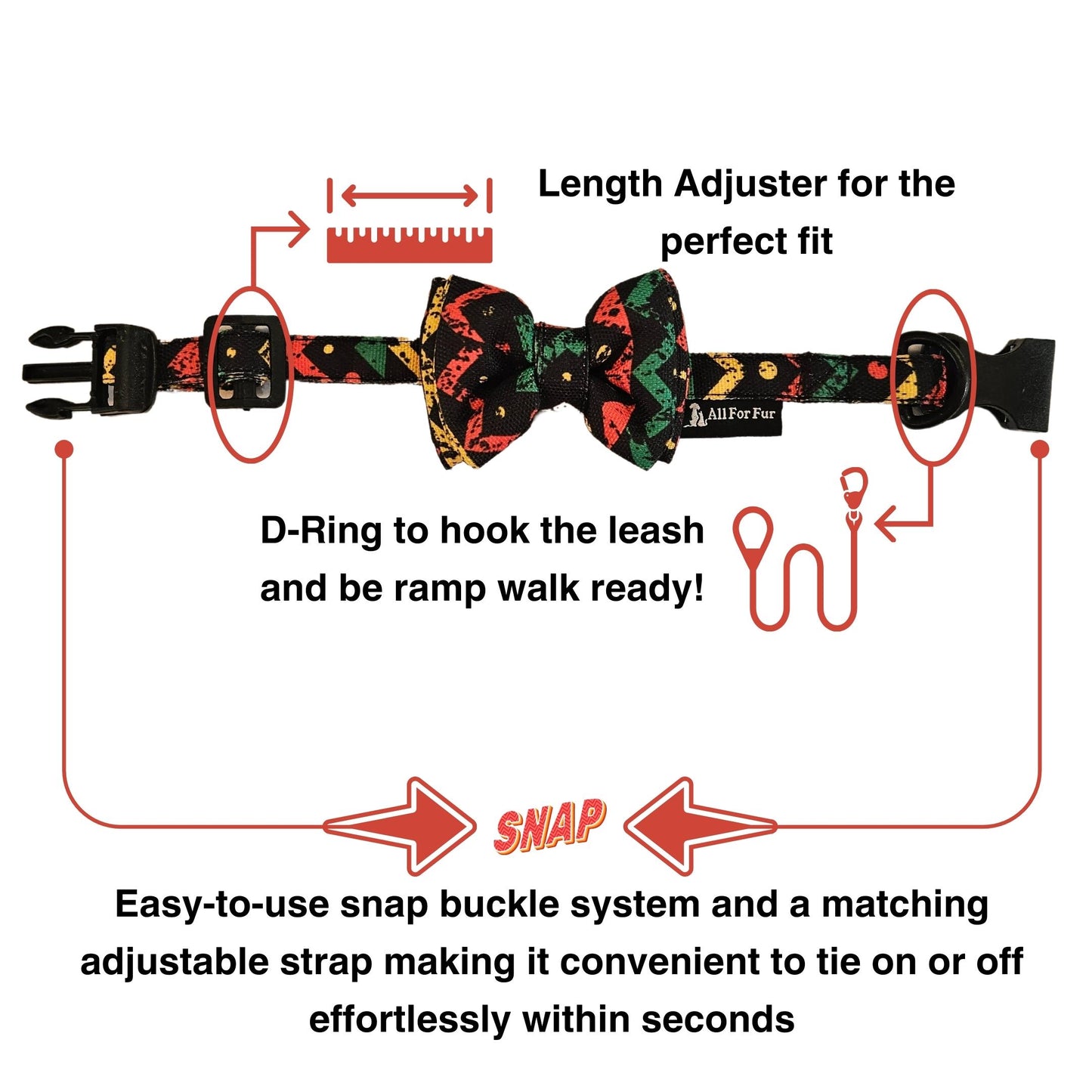 Length Adjuster for the perfect fit

All For Fur

D-Ring to hook the leash and be ramp walk ready!

SNAP

Easy-to-use snap buckle system and a matching adjustable strap making it convenient to tie on or off effortlessly within seconds